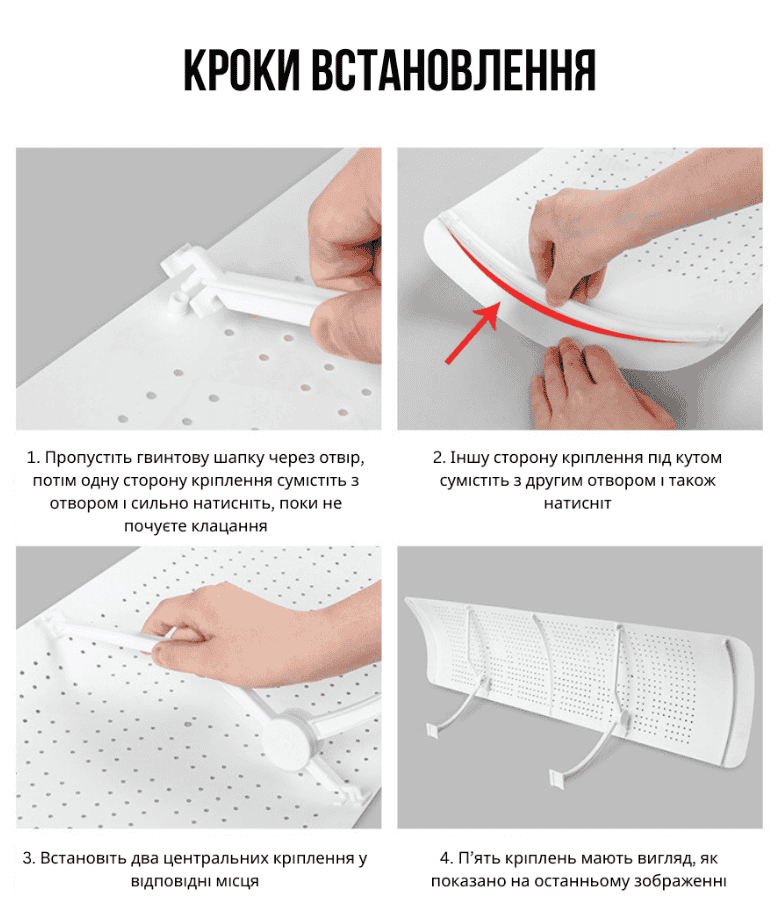 КРОКИ ВСТАНОВЛЕННЯ

1. Пропустіть гвинтову шапку через отвір, потім одну сторону кріплення сумістіть з отвором і сильно натисніть, поки не почуєте клацання

2. Іншу сторону кріплення під кутом сумістіть з другим отвором і також натисніт

3. Встановіть два центральних кріплення у відповідні місця

4. П'ять кріплень мають вигляд, як показано на останньому зображенні