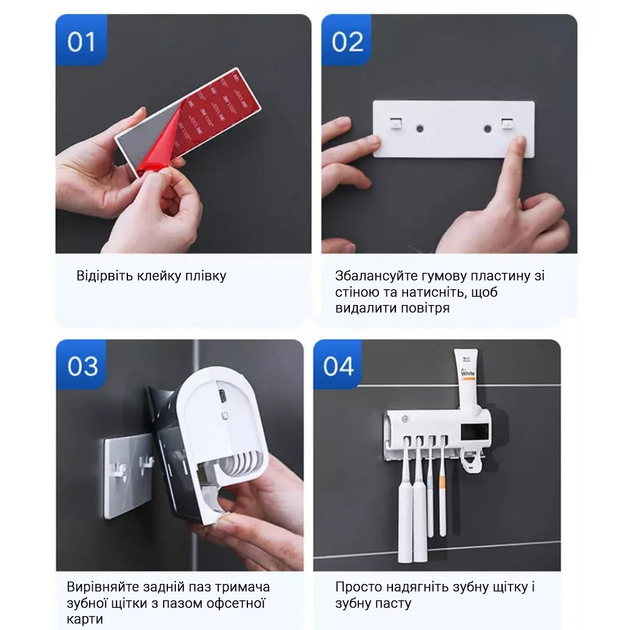 01

Відірвіть клейку плівку

02

Збалансуйте гумову пластину зі стіною та натисніть, щоб видалити повітря

03

Вирівняйте задній паз тримача зубної щітки з пазом офсетної карти

04

White

Просто надягніть зубну щітку і зубну пасту